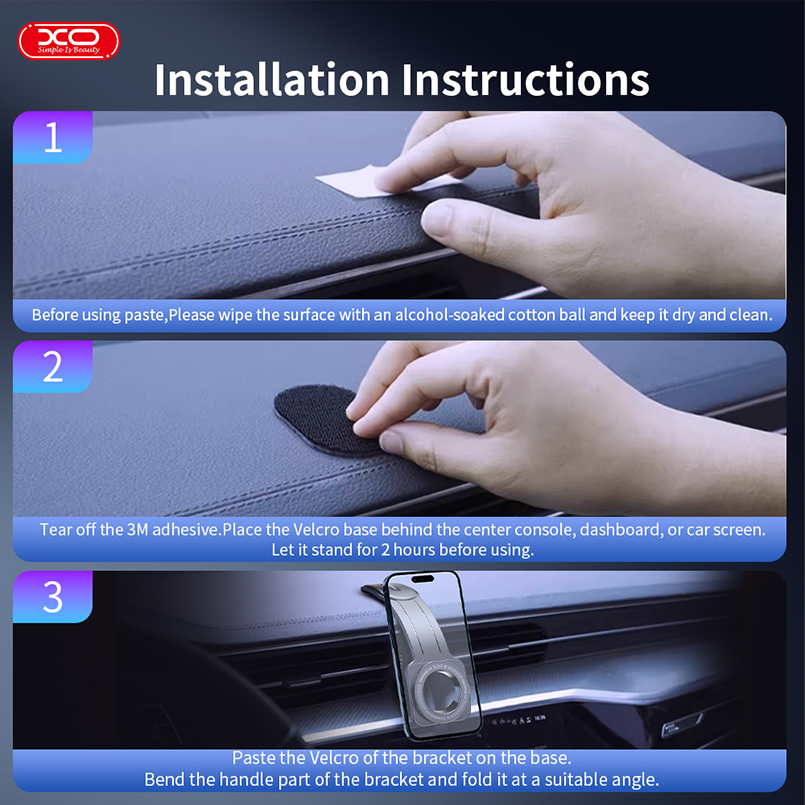 XO
Simple Is Beauty

Installation Instructions

1

Before using paste,Please wipe the surface with an alcohol-soaked cotton ball and keep it dry and clean.

2

Tear off the 3M adhesive.Place the Velcro base behind the center console, dashboard, or car screen. Let it stand for 2 hours before using.

3

Paste the Velcro of the bracket on the base.
Bend the handle part of the bracket and fold it at a suitable angle.